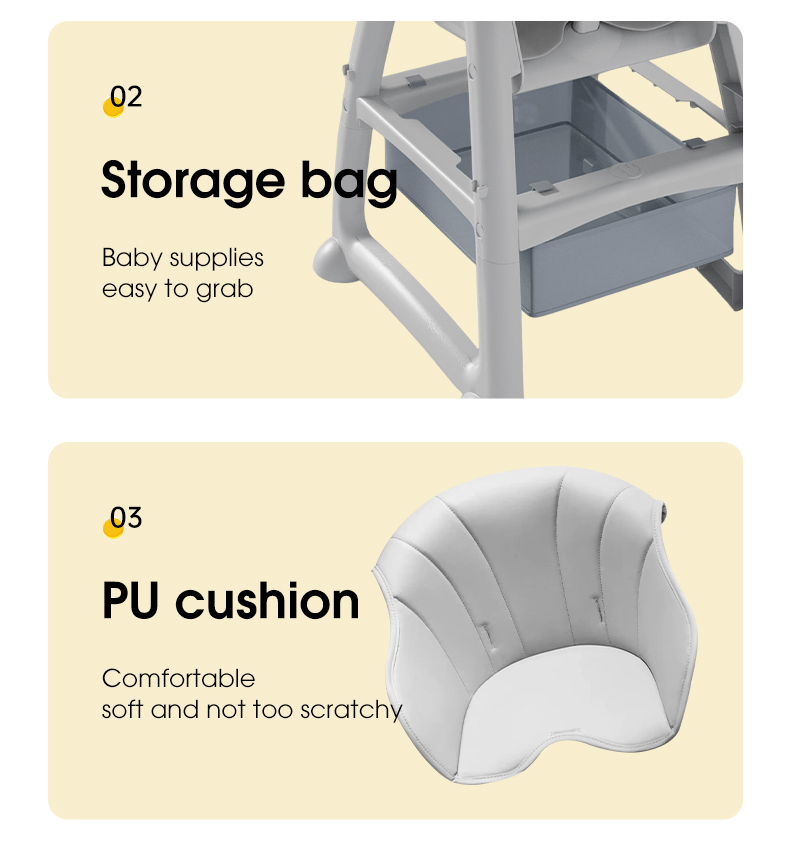 02

Storage bag

Baby supplies
easy to grab

03

PU cushion

Comfortable
soft and not too scratchy